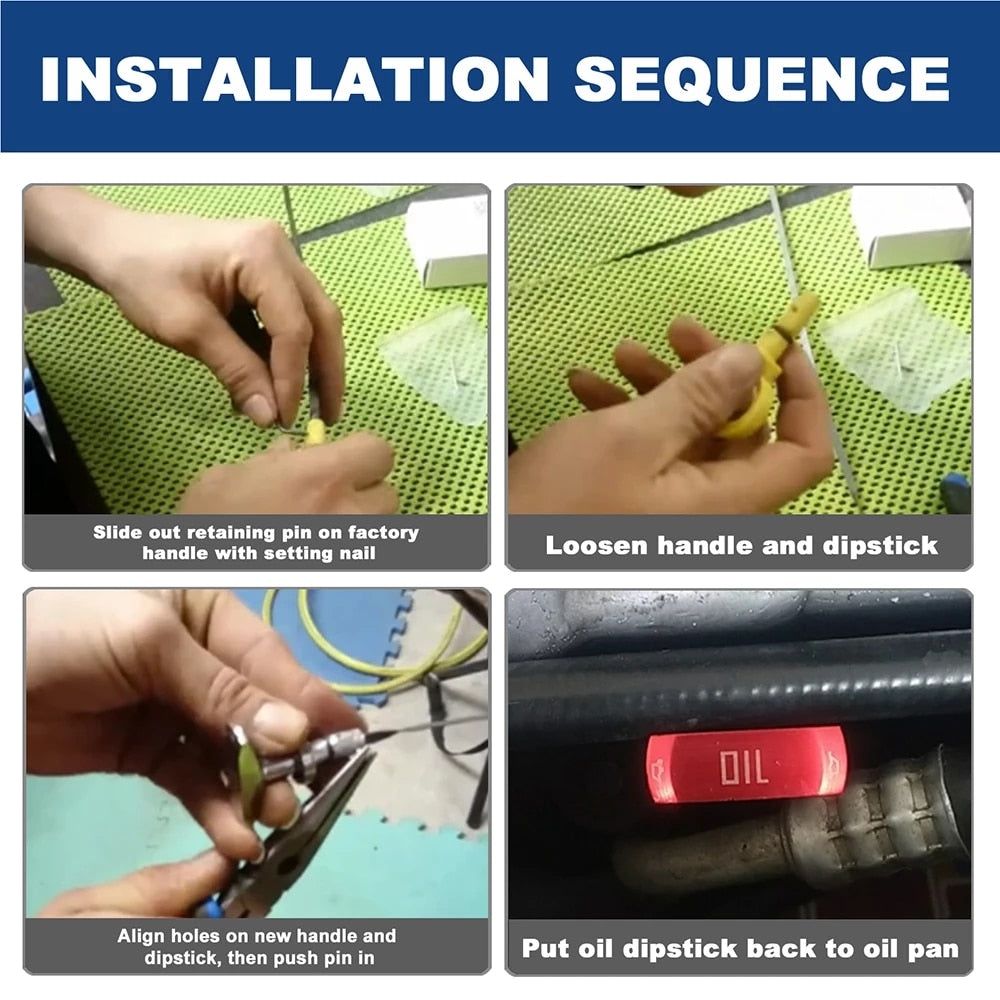 INSTALLATION SEQUENCE

Slide out retaining pin on factory handle with setting nail

Loosen handle and dipstick

Align holes on new handle and dipstick, then push pin in

OIL

Put oil dipstick back to oil pan