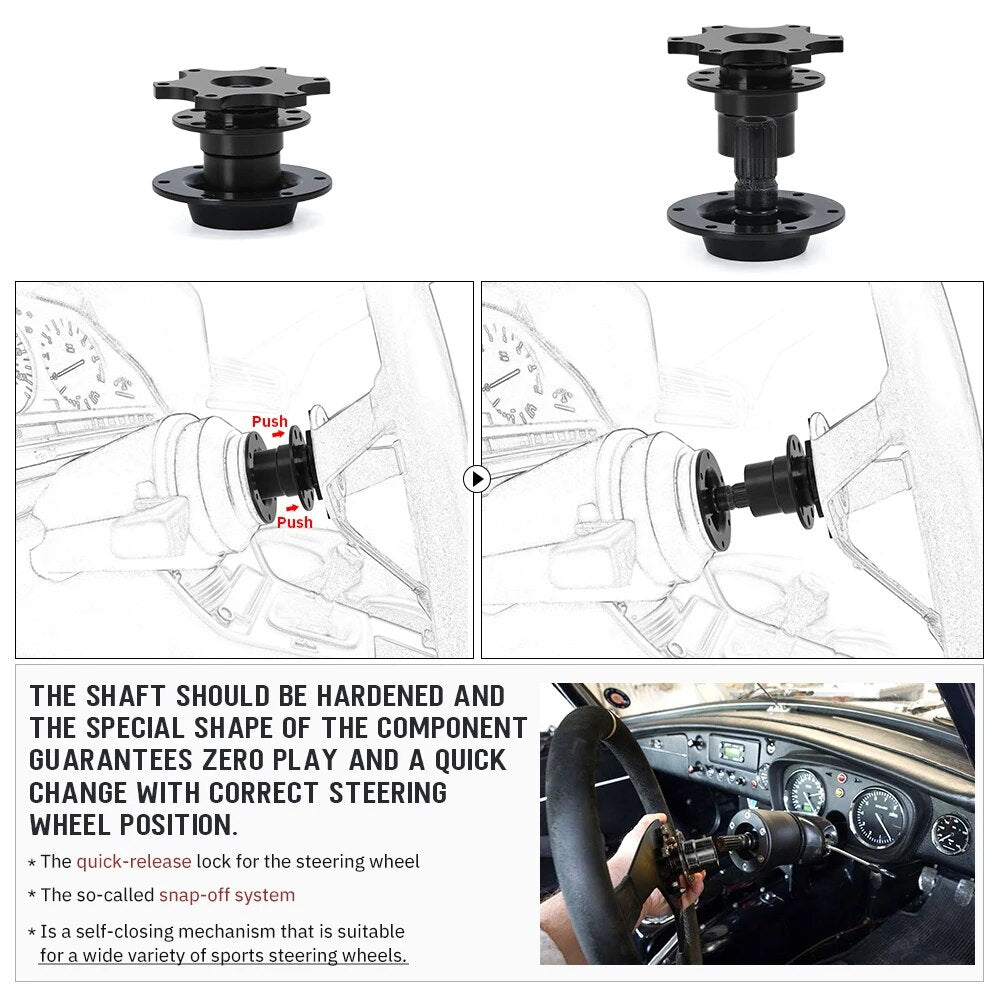 Push

Push

THE SHAFT SHOULD BE HARDENED AND THE SPECIAL SHAPE OF THE COMPONENT GUARANTEES ZERO PLAY AND A QUICK CHANGE WITH CORRECT STEERING WHEEL POSITION.

* The quick-release lock for the steering wheel

* The so-called snap-off system

* Is a self-closing mechanism that is suitable for a wide variety of sports steering wheels.