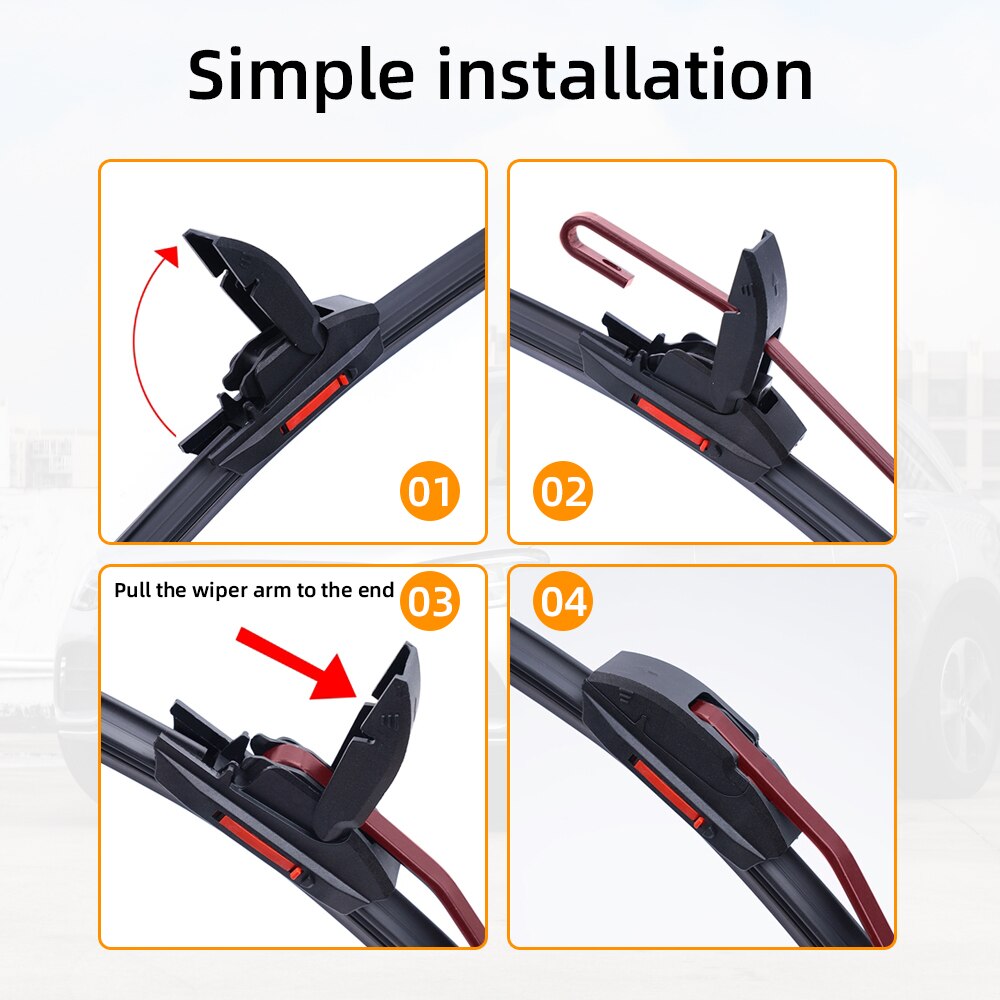 Simple installation

01

02

Pull the wiper arm to the end

03

04