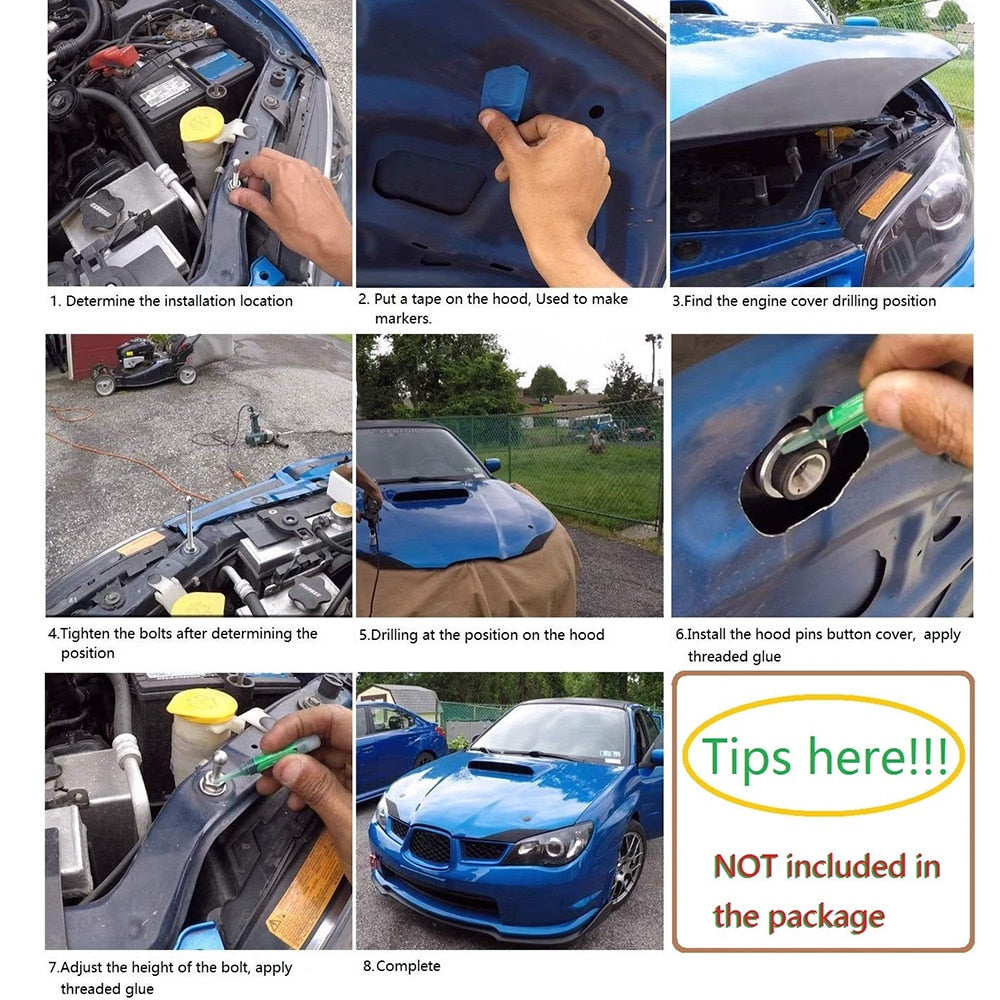 1. Determine the installation location

2. Put a tape on the hood, Used to make markers.

3.Find the engine cover drilling position

4.Tighten the bolts after determining the position

5.Drilling at the position on the hood

6.Install the hood pins button cover, apply threaded glue

7.Adjust the height of the bolt, apply threaded glue

8.Complete

Tips here!!!

NOT included in the package