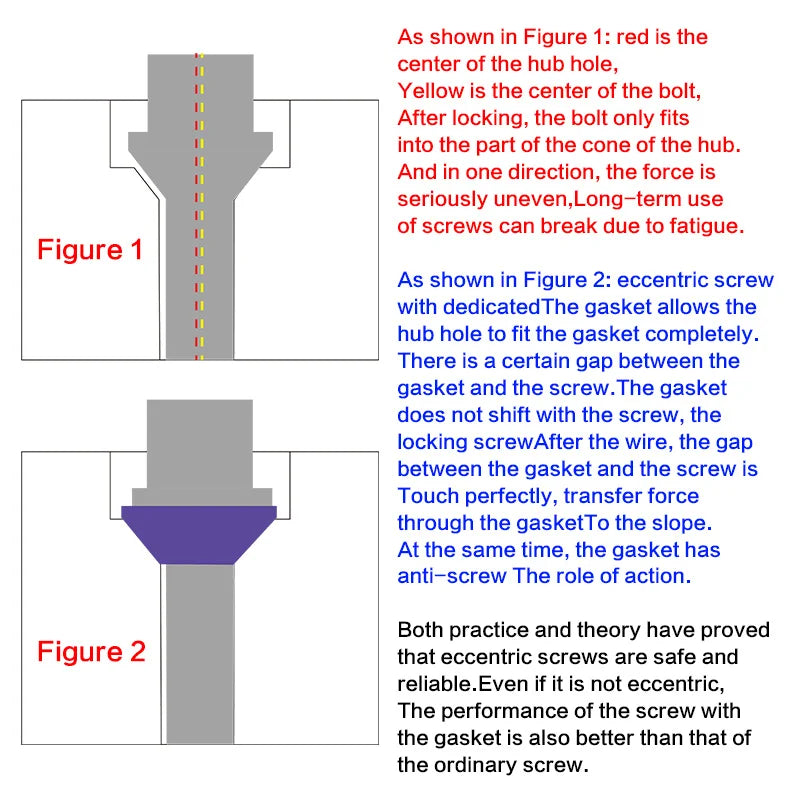 Figure 1

Figure 2

As shown in Figure 1: red is the center of the hub hole,
Yellow is the center of the bolt,
After locking, the bolt only fits into the part of the cone of the hub.
And in one direction, the force is seriously uneven,Long-term use of screws can break due to fatigue.

As shown in Figure 2: eccentric screw with dedicatedThe gasket allows the hub hole to fit the gasket completely.
There is a certain gap between the gasket and the screw.The gasket does not shift with the screw, the locking screwAfter the wire, the gap between the gasket and the screw is Touch perfectly, transfer force through the gasketTo the slope.
At the same time, the gasket has anti-screw The role of action.

Both practice and theory have proved that eccentric screws are safe and reliable.Even if it is not eccentric,
The performance of the screw with the gasket is also better than that of the ordinary screw.