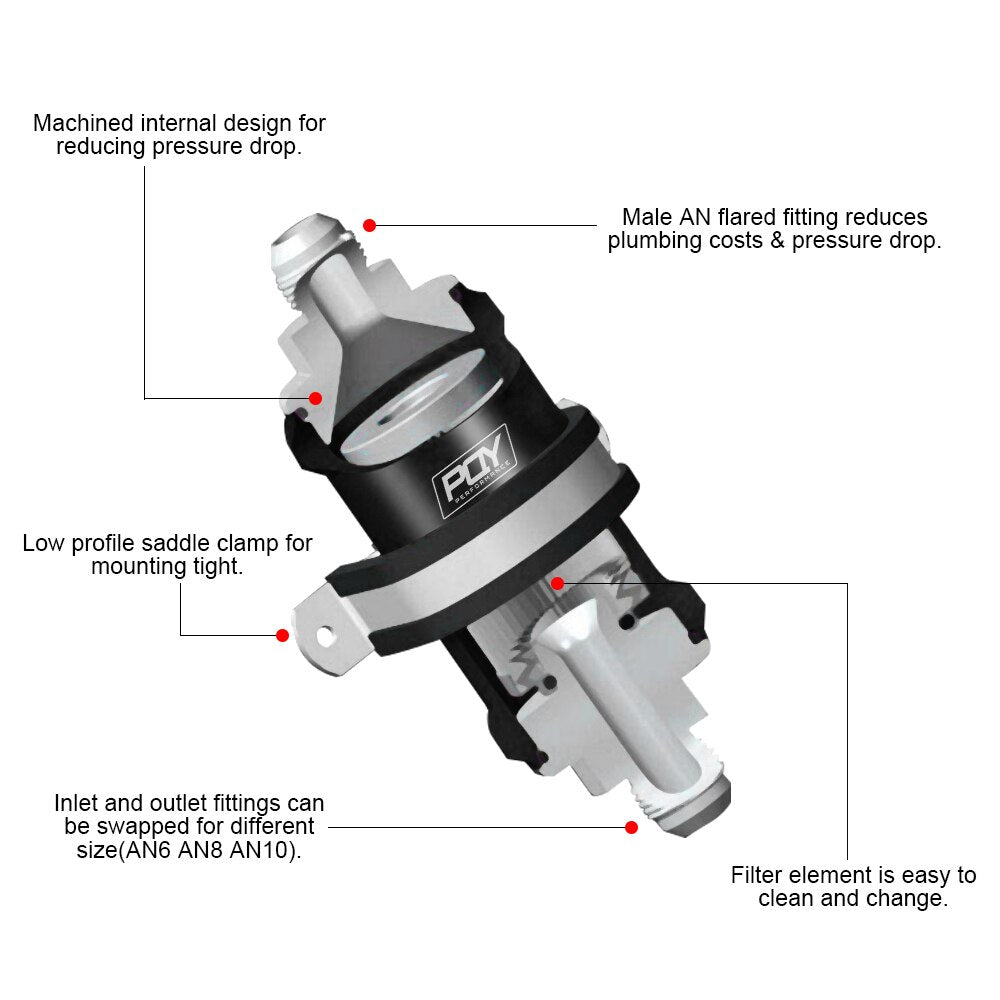 Machined internal design for reducing pressure drop.

Male AN flared fitting reduces plumbing costs & pressure drop.

PQY PERFORMANCE

Low profile saddle clamp for mounting tight.

Inlet and outlet fittings can be swapped for different size(AN6 AN8 AN10).

Filter element is easy to clean and change.