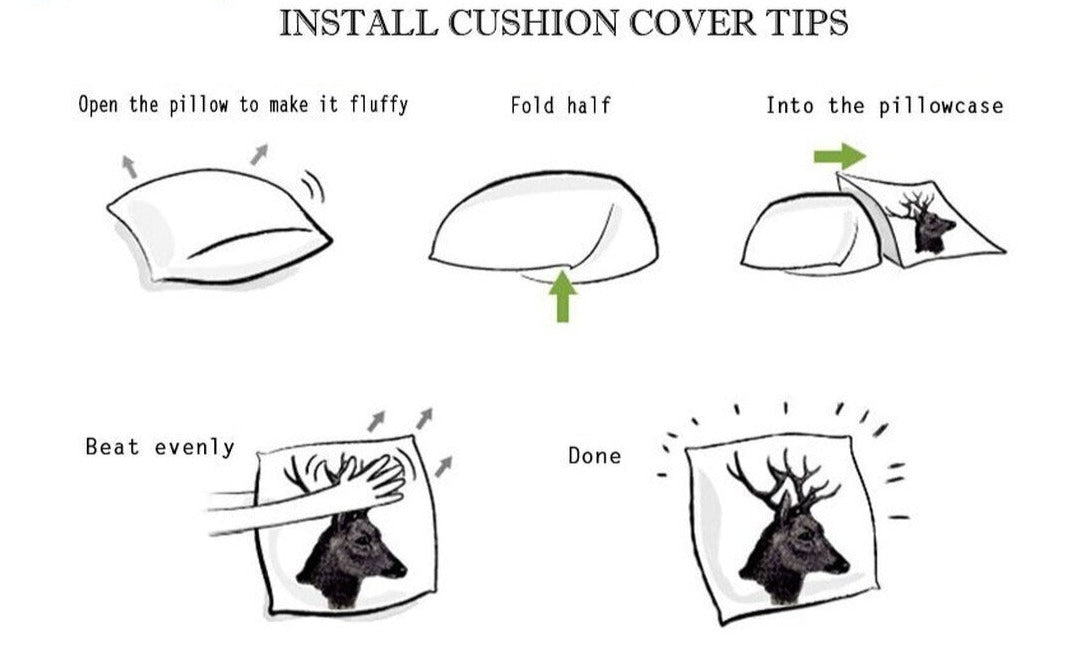 INSTALL CUSHION COVER TIPS

Open the pillow to make it fluffy

Fold half

Into the pillowcase

Beat evenly

Done