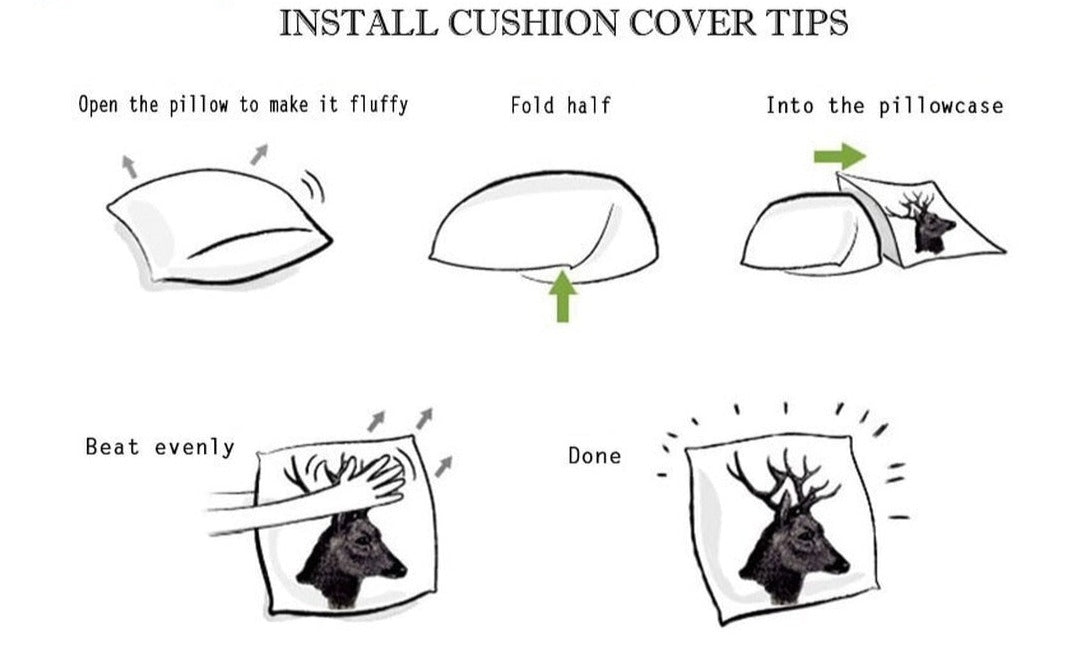 INSTALL CUSHION COVER TIPS

Open the pillow to make it fluffy

Fold half

Into the pillowcase

Beat evenly

Done